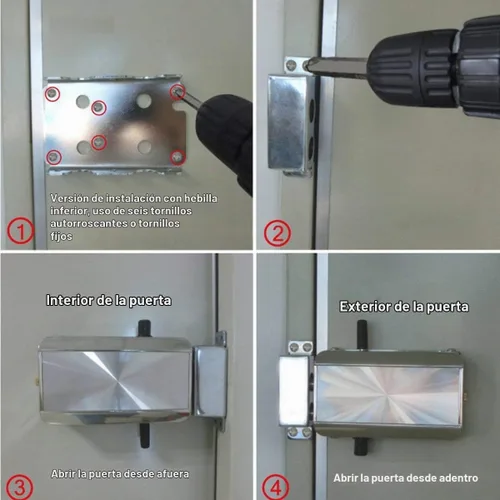 Versión de instalación con hebilla inferior, uso de seis tornillos autorroscantes o tornillos fijos

1

2

Interior de la puerta

Abrir la puerta desde afuera

3

Exterior de la puerta

Abrir la puerta desde adentro

4