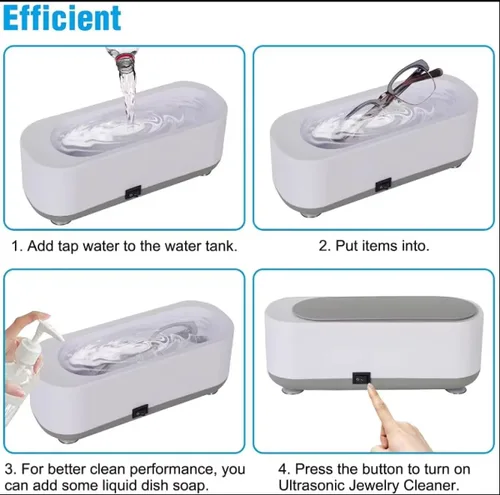 Efficient

1. Add tap water to the water tank.

2. Put items into.

3. For better clean performance, you can add some liquid dish soap.

4. Press the button to turn on Ultrasonic Jewelry Cleaner.