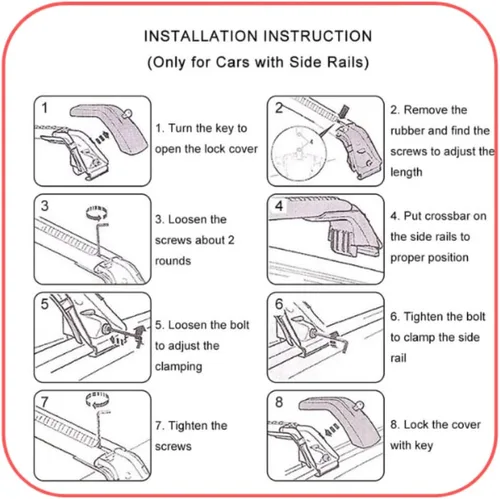 INSTALLATION INSTRUCTION
(Only for Cars with Side Rails)

1

1. Turn the key to open the lock cover

2

2. Remove the rubber and find the screws to adjust the length

3

3. Loosen the screws about 2 rounds

4

4. Put crossbar on the side rails to proper position

5

5. Loosen the bolt to adjust the clamping

6

6. Tighten the bolt to clamp the side rail

7

7. Tighten the screws

8

8. Lock the cover with key