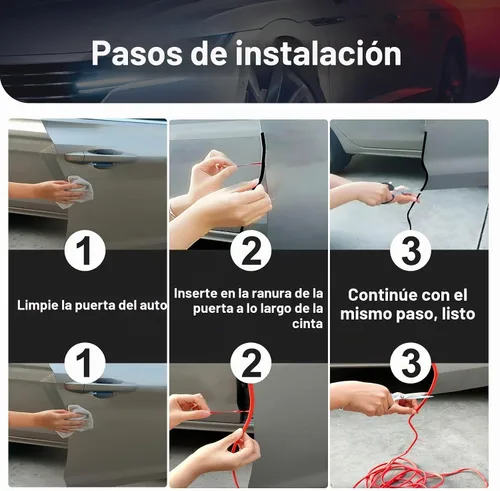 Pasos de instalación

1

Limpie la puerta del auto

1

2

Inserte en la ranura de la puerta a lo largo de la cinta

2

3

Continúe con el mismo paso, listo

3