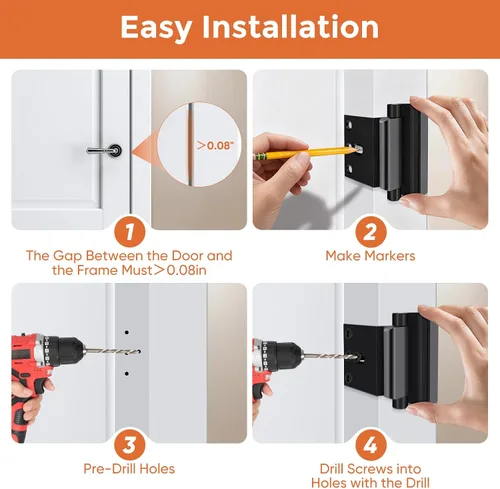 Easy Installation

>0.08"

1

The Gap Between the Door and the Frame Must>0.08in

2

Make Markers

3

Pre-Drill Holes

4

Drill Screws into Holes with the Drill