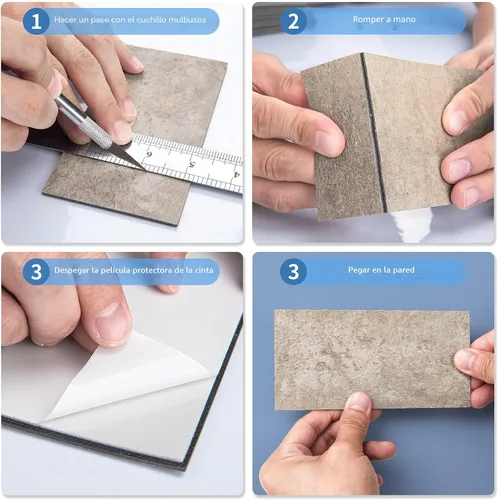 1 Hacer un pase con el cuchillo multiusos

6 5 4

2 Romper a mano

3 Despegar la película protectora de la cinta

3 Pegar en la pared