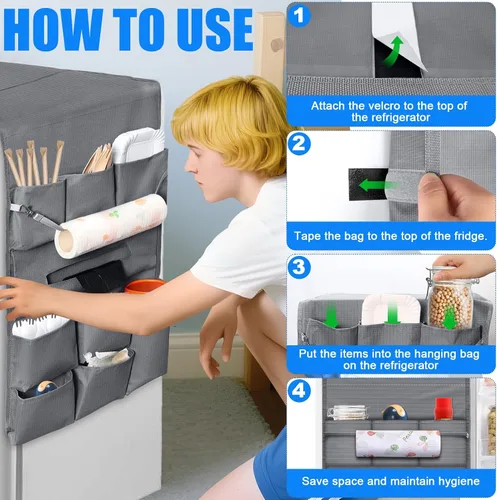 HOW TO USE

1
Attach the velcro to the top of the refrigerator

2
Tape the bag to the top of the fridge.

3
Put the items into the hanging bag on the refrigerator

4
Save space and maintain hygiene