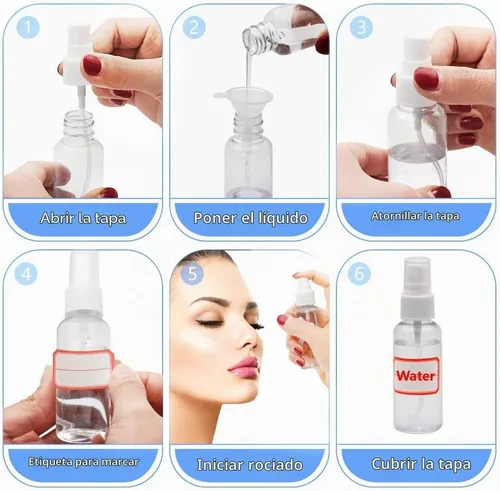 1
Abrir la tapa

2
Poner el líquido

3
Atornillar la tapa

4
Etiqueta para marcar

5
Iniciar rociado

6
Water
Cubrir la tapa