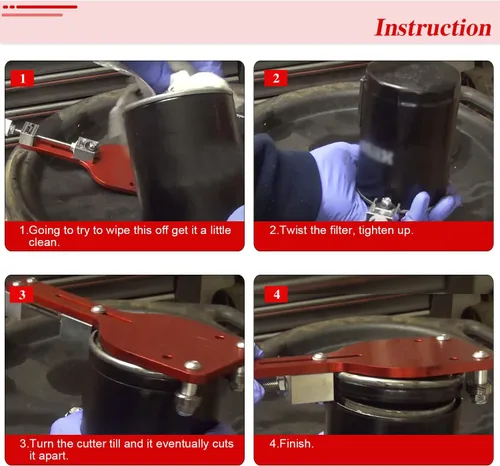 Instruction

1

1.Going to try to wipe this off get it a little clean.

2

2.Twist the filter, tighten up.

3

3.Turn the cutter till and it eventually cuts it apart.

4

4.Finish.