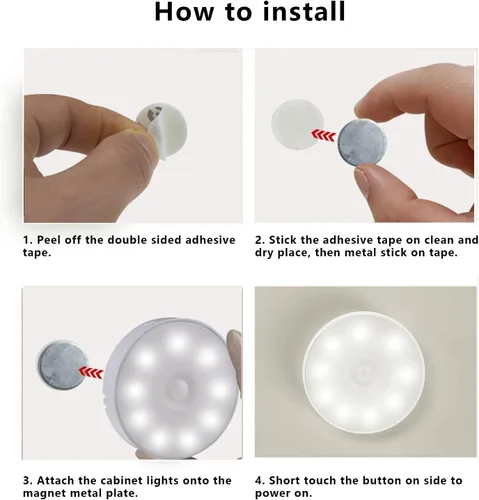 How to install

1. Peel off the double sided adhesive tape.

2. Stick the adhesive tape on clean and dry place, then metal stick on tape.

3. Attach the cabinet lights onto the magnet metal plate.

4. Short touch the button on side to power on.