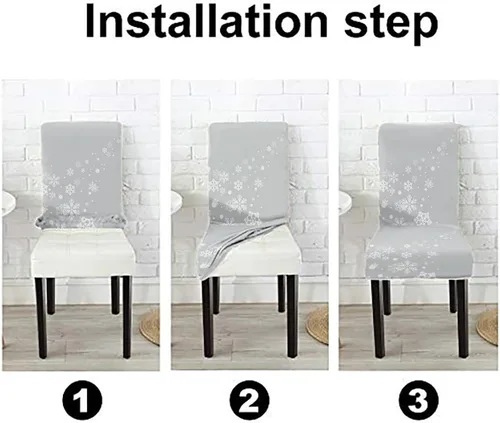 Installation step

1

2

3