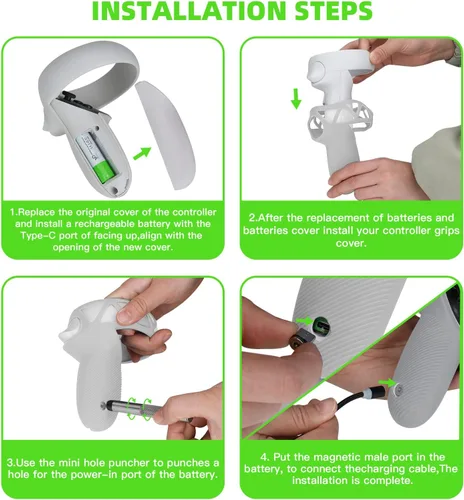 INSTALLATION STEPS

1.Replace the original cover of the controller and install a rechargeable battery with the Type-C port of facing up,align with the opening of the new cover.

2.After the replacement of batteries and batteries cover install your controller grips cover.

3.Use the mini hole puncher to punches a hole for the power-in port of the battery.

4. Put the magnetic male port in the battery, to connect thecharging cable,The installation is complete.