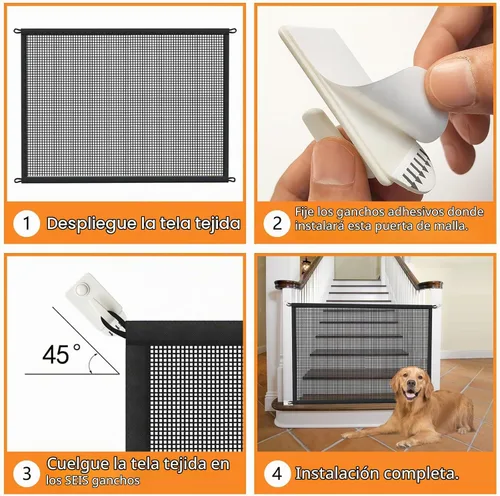 1 Despliegue la tela tejida

2 Fije los ganchos adhesivos donde instalará esta puerta de malla.

45°

3 Cuelgue la tela tejida en los SEIS ganchos

4 Instalación completa.