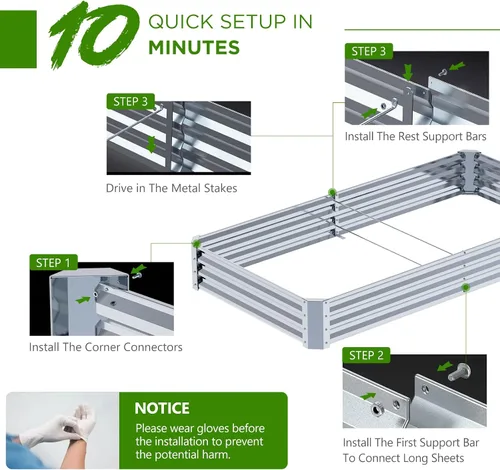 10 QUICK SETUP IN MINUTES

STEP 3
Install The Rest Support Bars

STEP 3
Drive in The Metal Stakes

STEP 1
Install The Corner Connectors

STEP 2
Install The First Support Bar To Connect Long Sheets

NOTICE
Please wear gloves before the installation to prevent the potential harm.