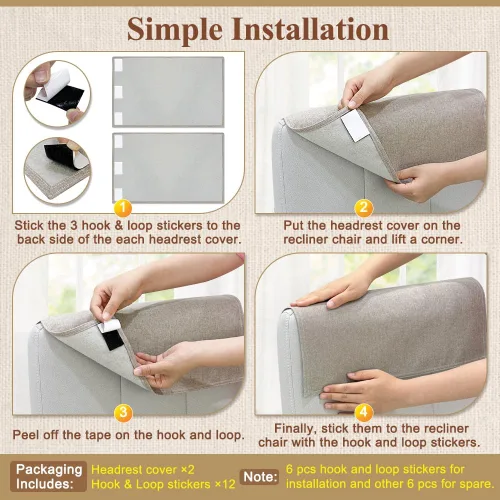 Simple Installation

1
Stick the 3 hook & loop stickers to the back side of the each headrest cover.

2
Put the headrest cover on the recliner chair and lift a corner.

3
Peel off the tape on the hook and loop.

4
Finally, stick them to the recliner chair with the hook and loop stickers.

Packaging Includes: Headrest cover ×2 Hook & Loop stickers ×12

Note: 6 pcs hook and loop stickers for installation and other 6 pcs for spare.