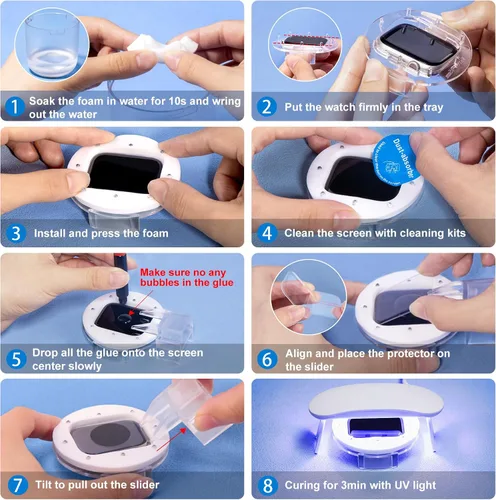 1 Soak the foam in water for 10s and wring out the water

2 Put the watch firmly in the tray

3 Install and press the foam

Dust-absorber

4 Clean the screen with cleaning kits

Make sure no any bubbles in the glue

5 Drop all the glue onto the screen center slowly

6 Align and place the protector on the slider

7 Tilt to pull out the slider

8 Curing for 3min with UV light