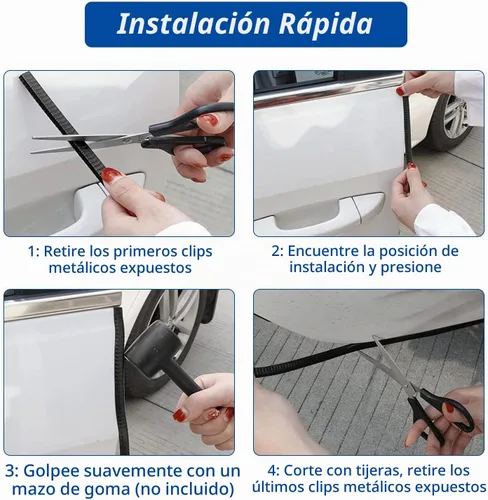 Instalación Rápida

1: Retire los primeros clips metálicos expuestos

2: Encuentre la posición de instalación y presione

3: Golpee suavemente con un mazo de goma (no incluido)

4: Corte con tijeras, retire los últimos clips metálicos expuestos