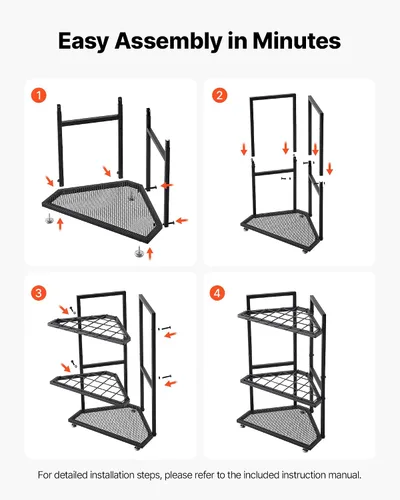 Easy Assembly in Minutes

1

2

3

4

For detailed installation steps, please refer to the included instruction manual.