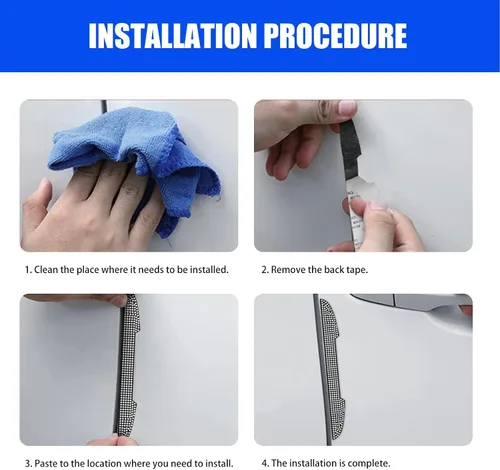 INSTALLATION PROCEDURE

1. Clean the place where it needs to be installed.

2. Remove the back tape.

3. Paste to the location where you need to install.

4. The installation is complete.