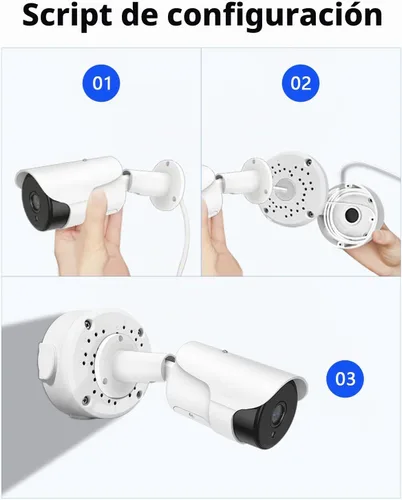 Script de configuración

01

02

03