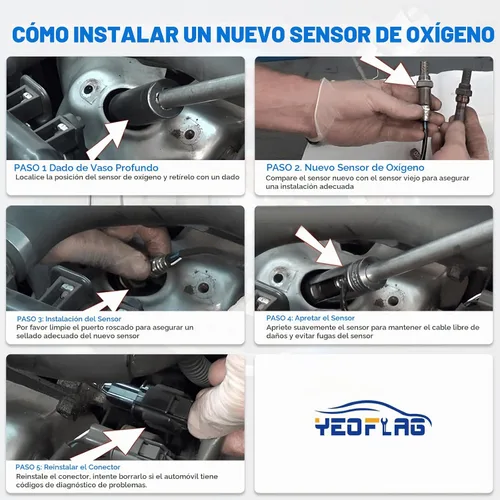 CÓMO INSTALAR UN NUEVO SENSOR DE OXÍGENO

PASO 1 Dado de Vaso Profundo
Localice la posición del sensor de oxígeno y retírelo con un dado

PASO 2. Nuevo Sensor de Oxígeno
Compare el sensor nuevo con el sensor viejo para asegurar una instalación adecuada

PASO 3: Instalación del Sensor
Por favor limpie el puerto roscado para asegurar un sellado adecuado del nuevo sensor

PASO 4: Apretar el Sensor
Apriete suavemente el sensor para mantener el cable libre de daños y evitar fugas del sensor

PASO 5: Reinstalar el Conector
Reinstale el conector, intente borrarlo si el automóvil tiene códigos de diagnóstico de problemas.

YEOFLAG