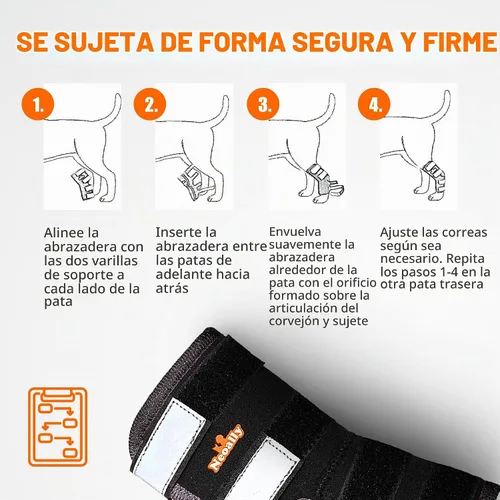 SE SUJETA DE FORMA SEGURA Y FIRME

1.

Alinee la abrazadera con las dos varillas de soporte a cada lado de la pata

2.

Inserte la abrazadera entre las patas de adelante hacia atrás

3.

Envuelva suavemente la abrazadera alrededor de la pata con el orificio formado sobre la articulación del corvejón y sujete

4.

Ajuste las correas según sea necesario. Repita los pasos 1-4 en la otra pata trasera

Neoally