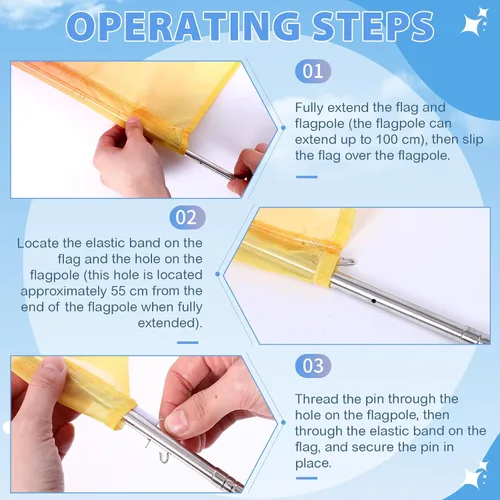 OPERATING STEPS

01

Fully extend the flag and flagpole (the flagpole can extend up to 100 cm), then slip the flag over the flagpole.

02

Locate the elastic band on the flag and the hole on the flagpole (this hole is located approximately 55 cm from the end of the flagpole when fully extended).

03

Thread the pin through the hole on the flagpole, then through the elastic band on the flag, and secure the pin in place.