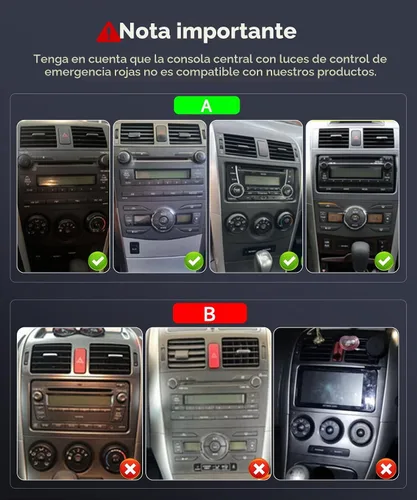 Nota importante

Tenga en cuenta que la consola central con luces de control de emergencia rojas no es compatible con nuestros productos.

A

B