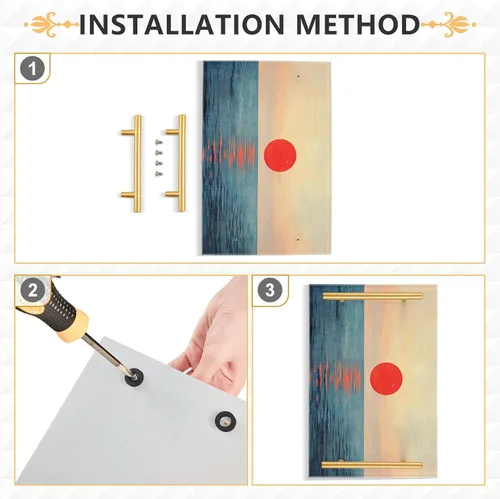 INSTALLATION METHOD

1

2

3