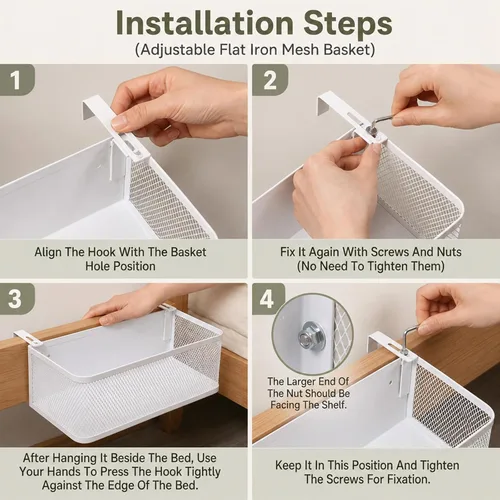 Installation Steps
(Adjustable Flat Iron Mesh Basket)

1

Align The Hook With The Basket Hole Position

2

Fix It Again With Screws And Nuts (No Need To Tighten Them)

3

After Hanging It Beside The Bed, Use Your Hands To Press The Hook Tightly Against The Edge Of The Bed.

4

The Larger End Of The Nut Should Be Facing The Shelf.

Keep It In This Position And Tighten The Screws For Fixation.