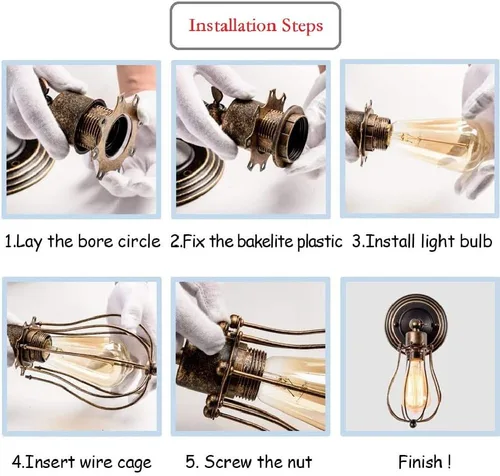 Installation Steps

1.Lay the bore circle

2.Fix the bakelite plastic

3.Install light bulb

4.Insert wire cage

5. Screw the nut

Finish !