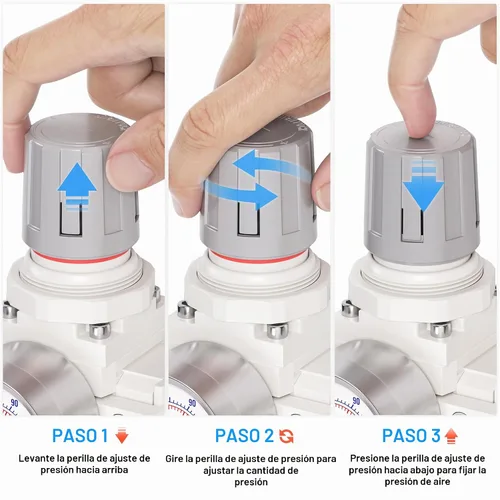 90

90

90

PASO 1

Levante la perilla de ajuste de presión hacia arriba

PASO 2

Gire la perilla de ajuste de presión para ajustar la cantidad de presión

PASO 3

Presione la perilla de ajuste de presión hacia abajo para fijar la presión de aire