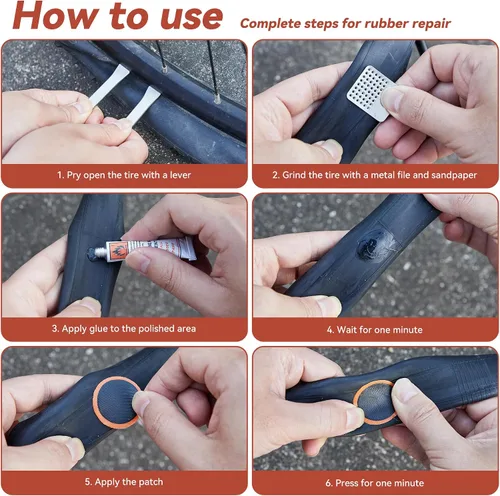 How to use

Complete steps for rubber repair

1. Pry open the tire with a lever

2. Grind the tire with a metal file and sandpaper

3. Apply glue to the polished area

4. Wait for one minute

5. Apply the patch

6. Press for one minute