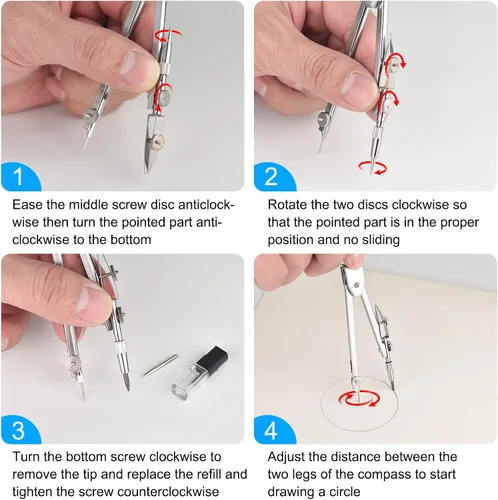 1

Ease the middle screw disc anticlockwise then turn the pointed part anticlockwise to the bottom

2

Rotate the two discs clockwise so that the pointed part is in the proper position and no sliding

3

Turn the bottom screw clockwise to remove the tip and replace the refill and tighten the screw counterclockwise

4

Adjust the distance between the two legs of the compass to start drawing a circle