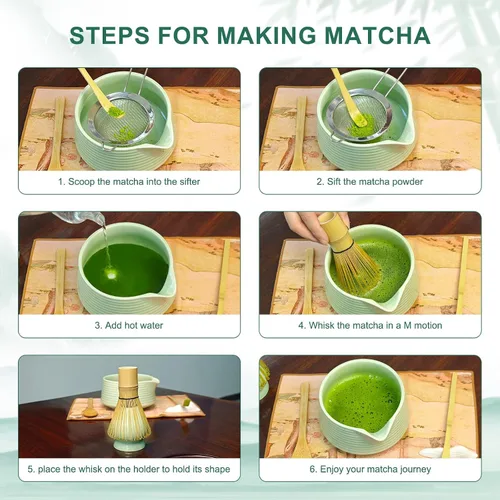 STEPS FOR MAKING MATCHA

1. Scoop the matcha into the sifter

2. Sift the matcha powder

3. Add hot water

4. Whisk the matcha in a M motion

5. place the whisk on the holder to hold its shape

6. Enjoy your matcha journey