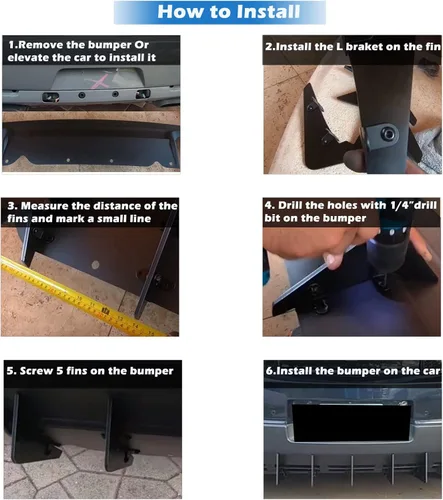 How to Install

1.Remove the bumper Or elevate the car to install it

2.Install the L braket on the fin

3. Measure the distance of the fins and mark a small line

4. Drill the holes with 1/4"drill bit on the bumper

5. Screw 5 fins on the bumper

6.Install the bumper on the car