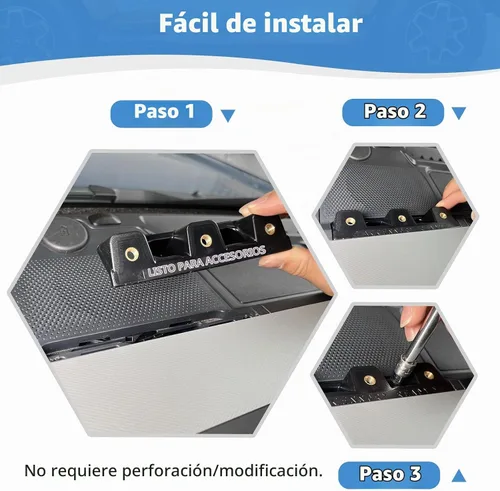 Fácil de instalar

Paso 1

Paso 2

LISTO PARA ACCESORIOS

No requiere perforación/modificación.

Paso 3