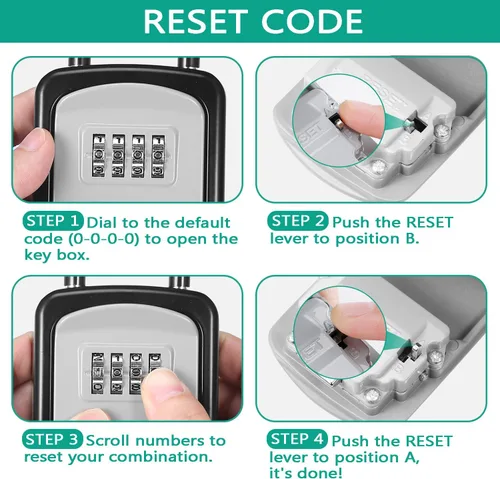 RESET CODE

STEP 1 Dial to the default code (0-0-0-0) to open the key box.

STEP 2 Push the RESET lever to position B.

STEP 3 Scroll numbers to reset your combination.

STEP 4 Push the RESET lever to position A, it's done!