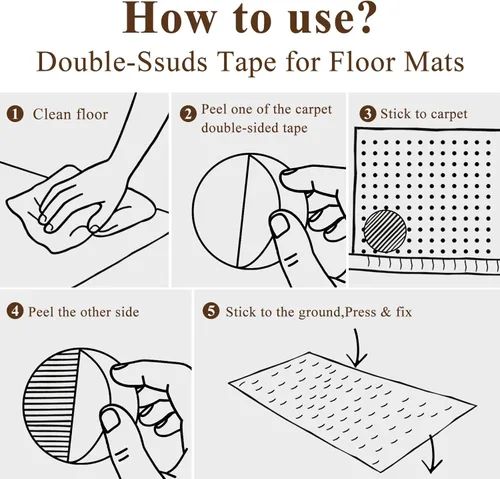 How to use?

Double-Ssuds Tape for Floor Mats

1 Clean floor

2 Peel one of the carpet double-sided tape

3 Stick to carpet

4 Peel the other side

5 Stick to the ground,Press & fix