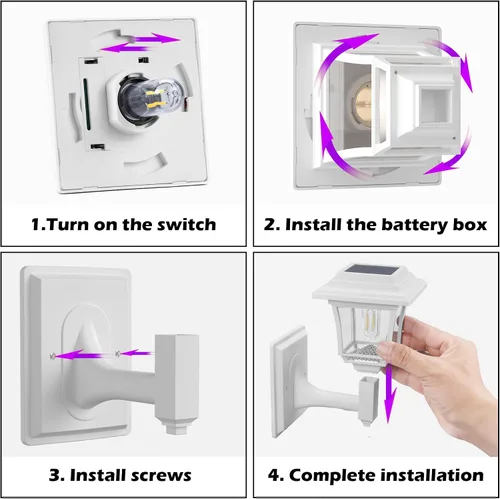 1.Turn on the switch

2. Install the battery box

3. Install screws

4. Complete installation