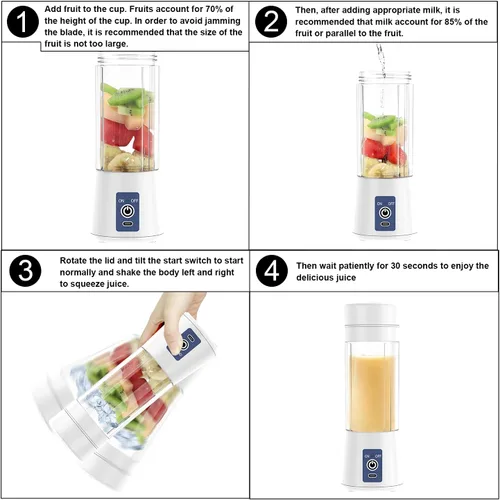 1

Add fruit to the cup. Fruits account for 70% of the height of the cup. In order to avoid jamming the blade, it is recommended that the size of the fruit is not too large.

ON OFF

2

Then, after adding appropriate milk, it is recommended that milk account for 85% of the fruit or parallel to the fruit.

ON OFF

3

Rotate the lid and tilt the start switch to start normally and shake the body left and right to squeeze juice.

4

Then wait patiently for 30 seconds to enjoy the delicious juice

ON OFF