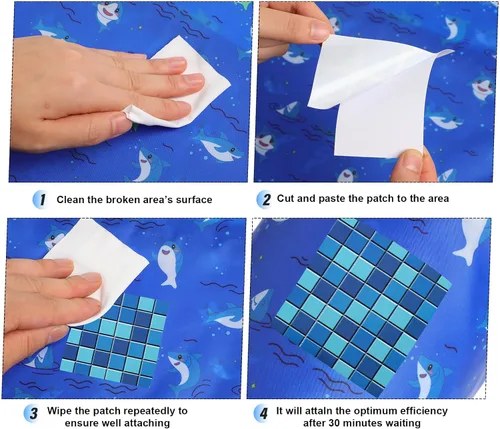 1 Clean the broken area's surface

2 Cut and paste the patch to the area

3 Wipe the patch repeatedly to ensure well attaching

4 It will attaln the optimum efficiency after 30 minutes waiting