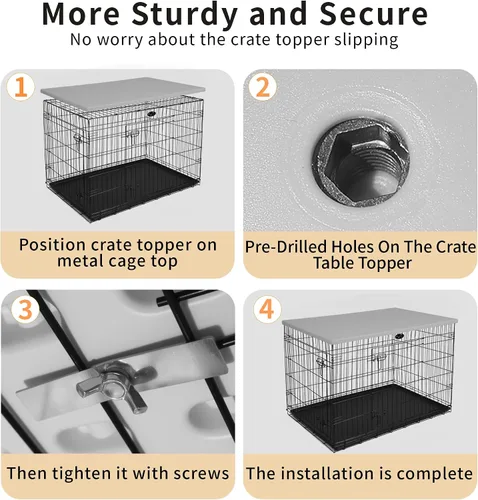 More Sturdy and Secure

No worry about the crate topper slipping

1

Position crate topper on metal cage top

2

Pre-Drilled Holes On The Crate Table Topper

3

Then tighten it with screws

4

The installation is complete