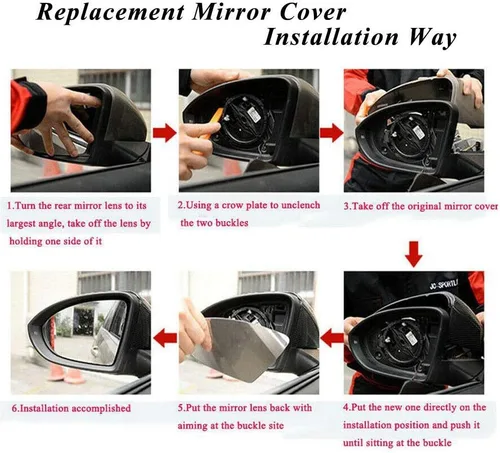 Replacement Mirror Cover
Installation Way

1.Turn the rear mirror lens to its largest angle, take off the lens by holding one side of it

2.Using a crow plate to unclench the two buckles

3.Take off the original mirror cover

JC-SPORTLI

4.Put the new one directly on the installation position and push it until sitting at the buckle

5.Put the mirror lens back with aiming at the buckle site

6.Installation accomplished