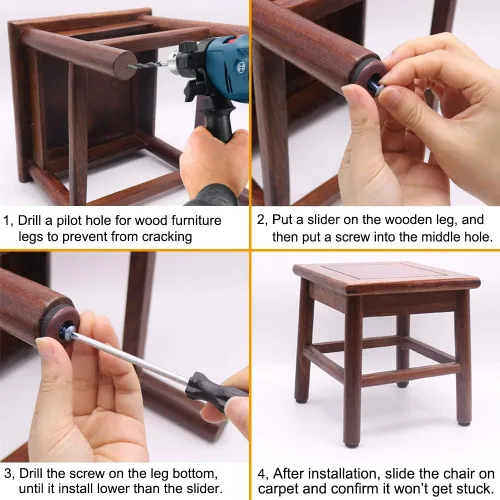 1, Drill a pilot hole for wood furniture legs to prevent from cracking

2, Put a slider on the wooden leg, and then put a screw into the middle hole.

3, Drill the screw on the leg bottom, until it install lower than the slider.

4, After installation, slide the chair on carpet and confirm it won't get stuck.