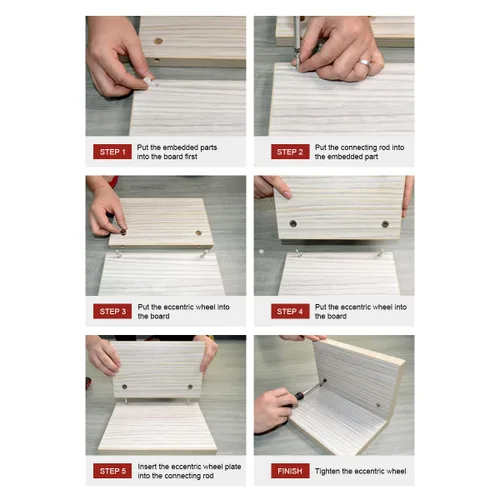 STEP 1 Put the embedded parts into the board first

STEP 2 Put the connecting rod into the embedded part

STEP 3 Put the eccentric wheel into the board

STEP 4 Put the eccentric wheel into the board

STEP 5 Insert the eccentric wheel plate into the connecting rod

FINISH Tighten the eccentric wheel