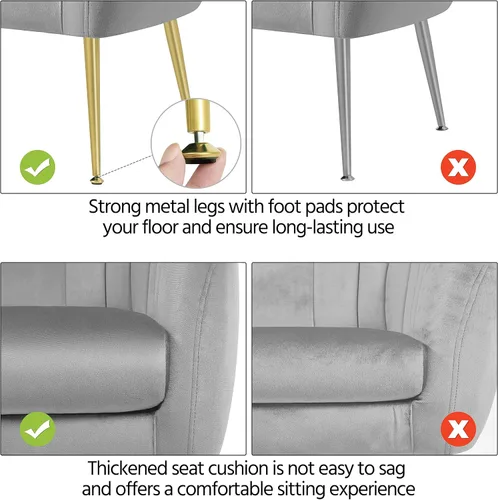 Strong metal legs with foot pads protect your floor and ensure long-lasting use

Thickened seat cushion is not easy to sag and offers a comfortable sitting experience