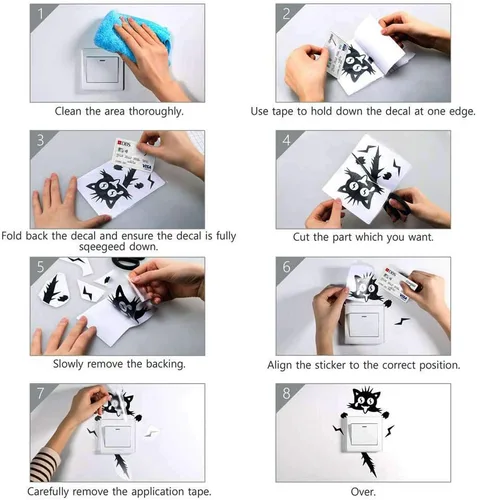 1

Clean the area thoroughly.

2

Use tape to hold down the decal at one edge.

3

Fold back the decal and ensure the decal is fully sqeegeed down.

4

Cut the part which you want.

5

Slowly remove the backing.

6

Align the sticker to the correct position.

7

Carefully remove the application tape.

8

Over.