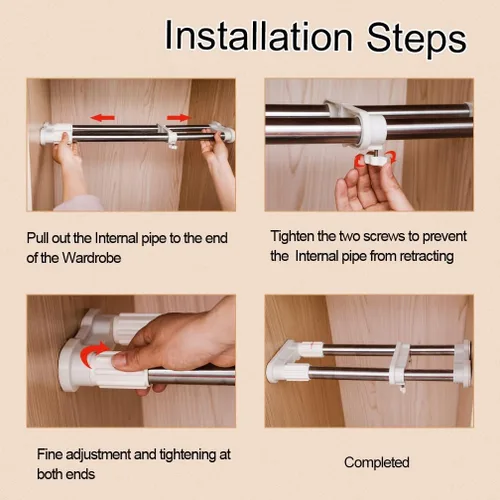 Installation Steps

Pull out the Internal pipe to the end of the Wardrobe

Tighten the two screws to prevent the  Internal pipe from retracting

Fine adjustment and tightening at both ends

Completed