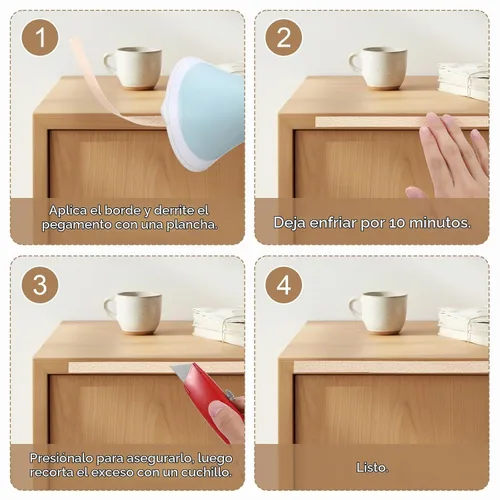 1

Aplica el borde y derrite el pegamento con una plancha.

2

Deja enfriar por 10 minutos.

3

Presiónalo para asegurarlo, luego recorta el exceso con un cuchillo.

4

Listo.