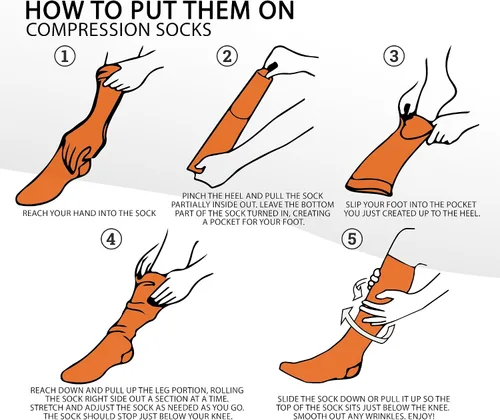 HOW TO PUT THEM ON
COMPRESSION SOCKS

1

REACH YOUR HAND INTO THE SOCK

2

PINCH THE HEEL AND PULL THE SOCK PARTIALLY INSIDE OUT. LEAVE THE BOTTOM PART OF THE SOCK TURNED IN, CREATING A POCKET FOR YOUR FOOT.

3

SLIP YOUR FOOT INTO THE POCKET YOU JUST CREATED UP TO THE HEEL.

4

REACH DOWN AND PULL UP THE LEG PORTION, ROLLING THE SOCK RIGHT SIDE OUT A SECTION AT A TIME. STRETCH AND ADJUST THE SOCK AS NEEDED AS YOU GO. THE SOCK SHOULD STOP JUST BELOW YOUR KNEE.

5

SLIDE THE SOCK DOWN OR PULL IT UP SO THE TOP OF THE SOCK SITS JUST BELOW THE KNEE. SMOOTH OUT ANY WRINKLES. ENJOY!