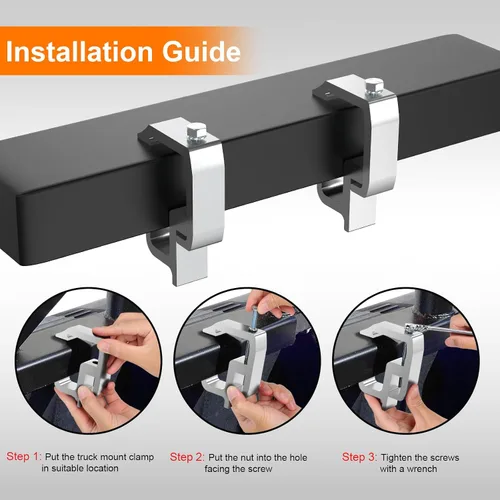 Installation Guide

Step 1: Put the truck mount clamp in suitable location

Step 2: Put the nut into the hole facing the screw

Step 3: Tighten the screws with a wrench