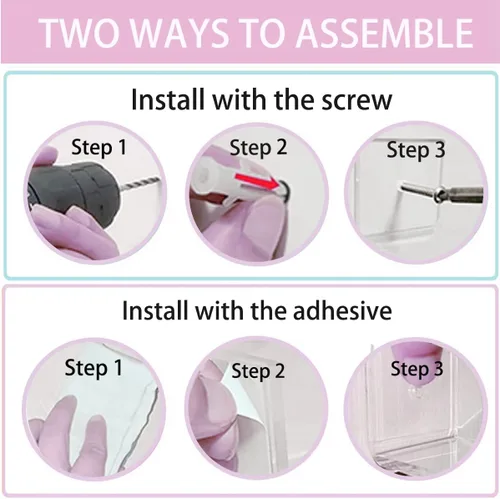 TWO WAYS TO ASSEMBLE

Install with the screw

Step 1

Step 2

Step 3

Install with the adhesive

Step 1

Step 2

Step 3