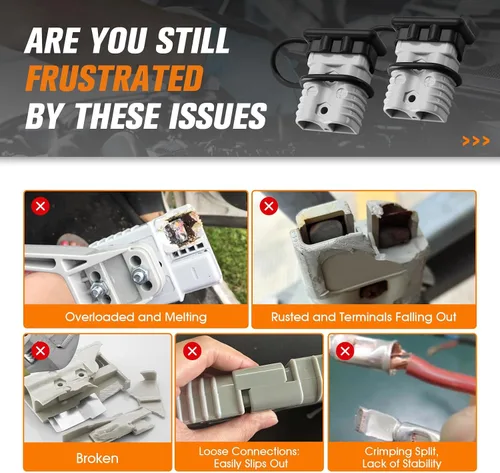 ARE YOU STILL FRUSTRATED BY THESE ISSUES

>>>

Overloaded and Melting

Rusted and Terminals Falling Out

Broken

Loose Connections: Easily Slips Out

Crimping Split, Lack of Stability